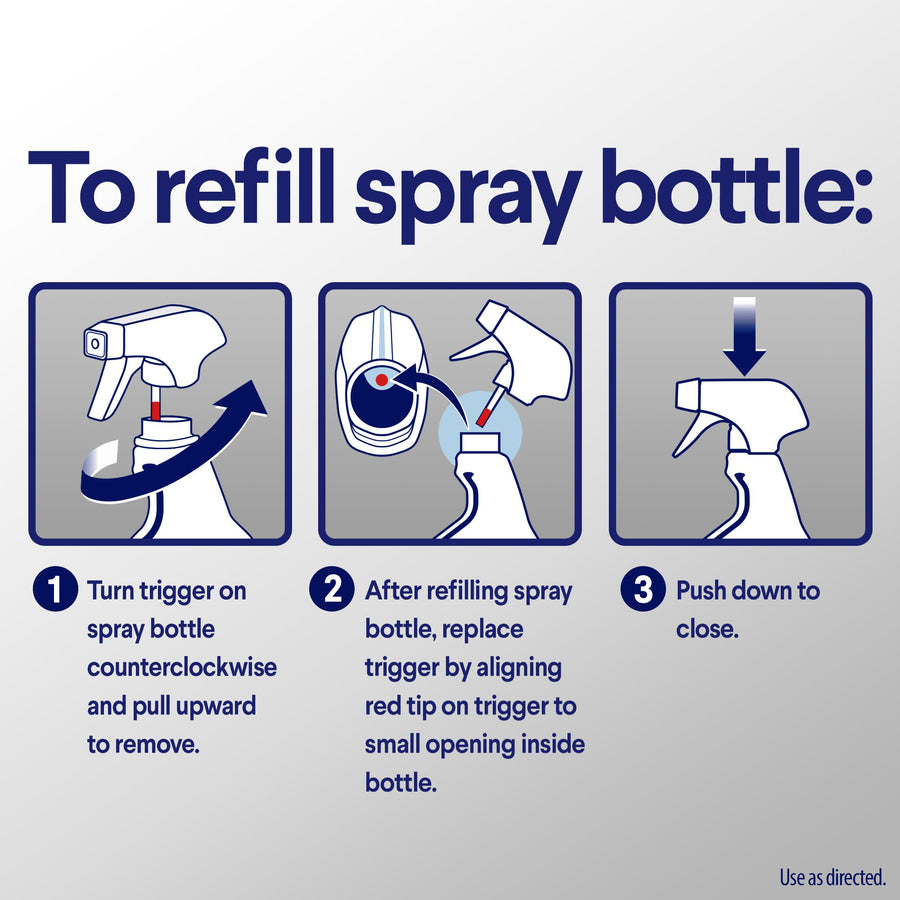 To refill spray bottle:

1 Turn trigger on spray bottle counterclockwise and pull upward to remove.

2 After refilling spray bottle, replace trigger by aligning red tip on trigger to small opening inside bottle.

3 Push down to close.

Use as directed.