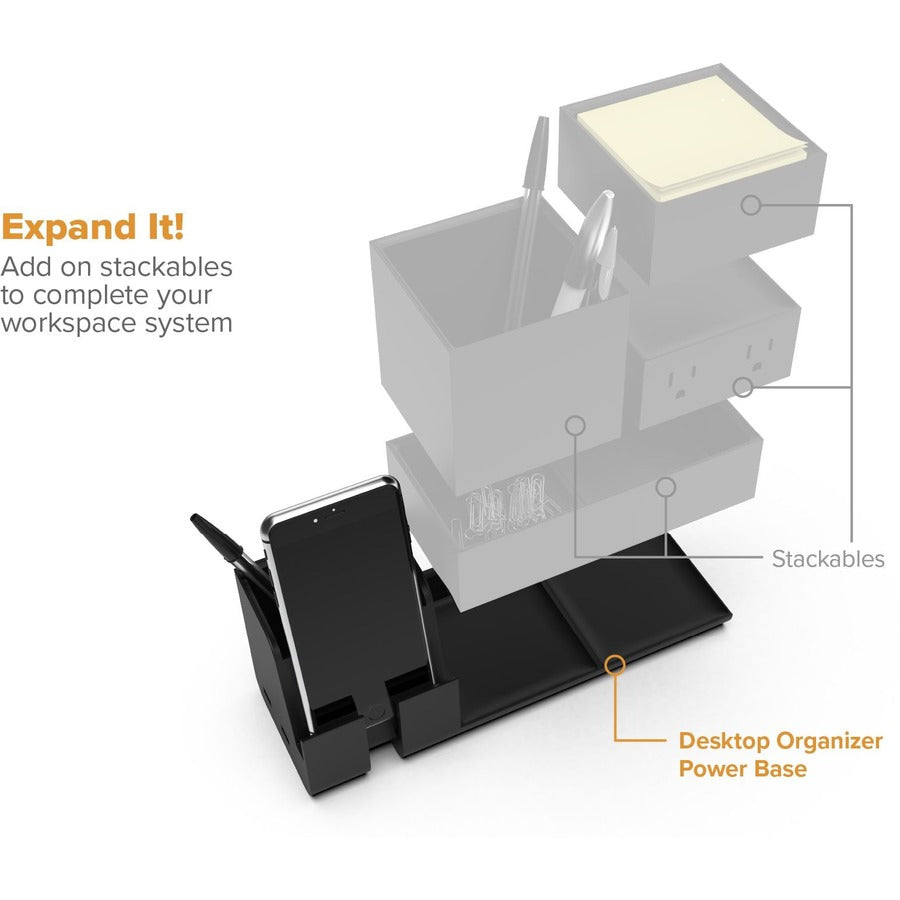 Expand It!
Add on stackables to complete your workspace system

Stackables

Desktop Organizer Power Base