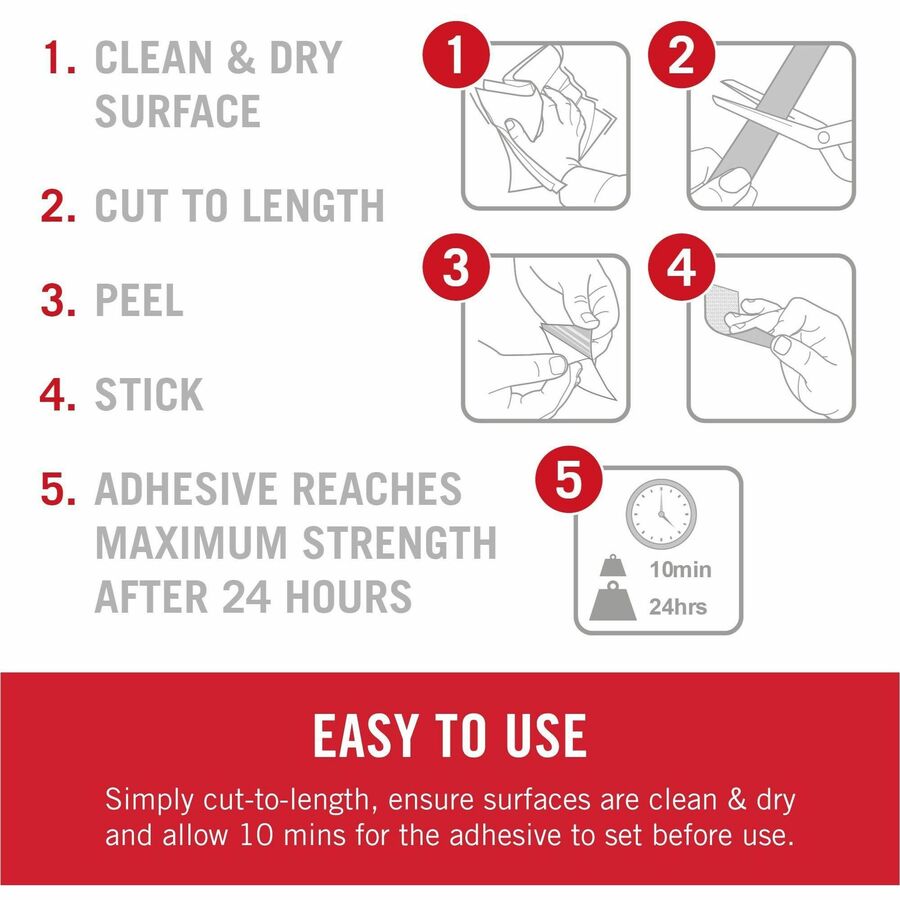 1. CLEAN & DRY SURFACE

2. CUT TO LENGTH

3. PEEL

4. STICK

5. ADHESIVE REACHES MAXIMUM STRENGTH AFTER 24 HOURS

1

2

3

4

5

10min

24hrs

EASY TO USE

Simply cut-to-length, ensure surfaces are clean & dry and allow 10 mins for the adhesive to set before use.