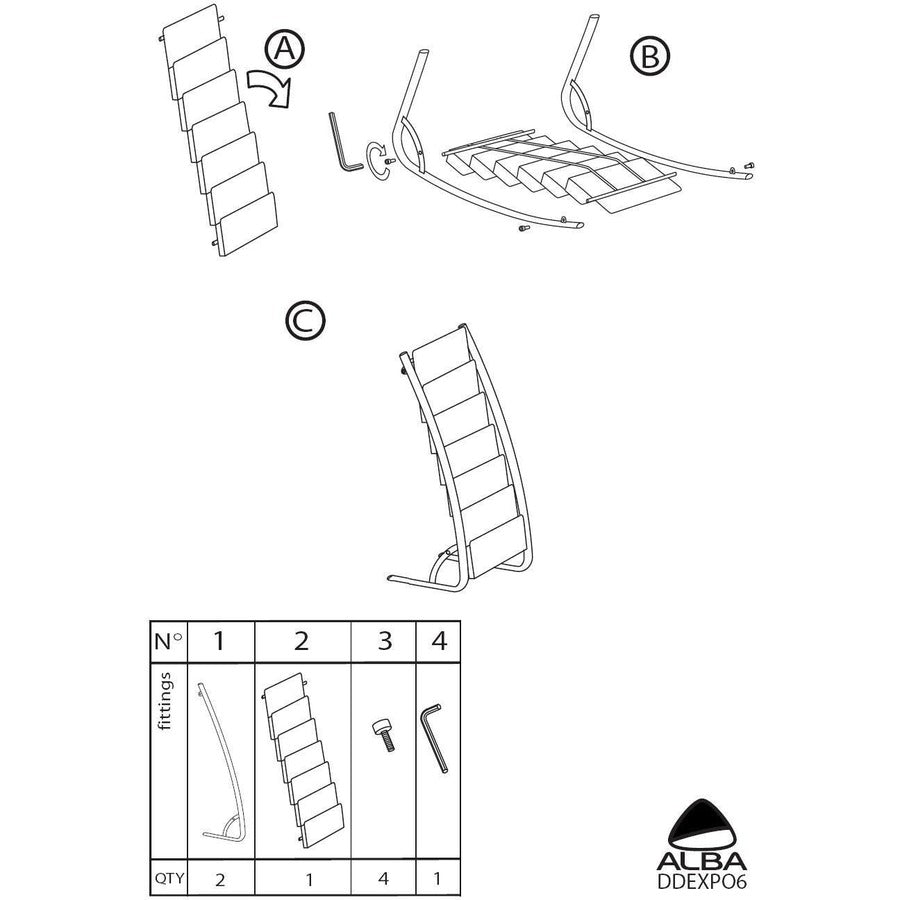 A

B

C

| N° | 1 | 2 | 3 | 4 |
|---|---|---|---|---|
| fittings | | | | |
| QTY | 2 | 1 | 4 | 1 |

ALBA
DDEXPO6