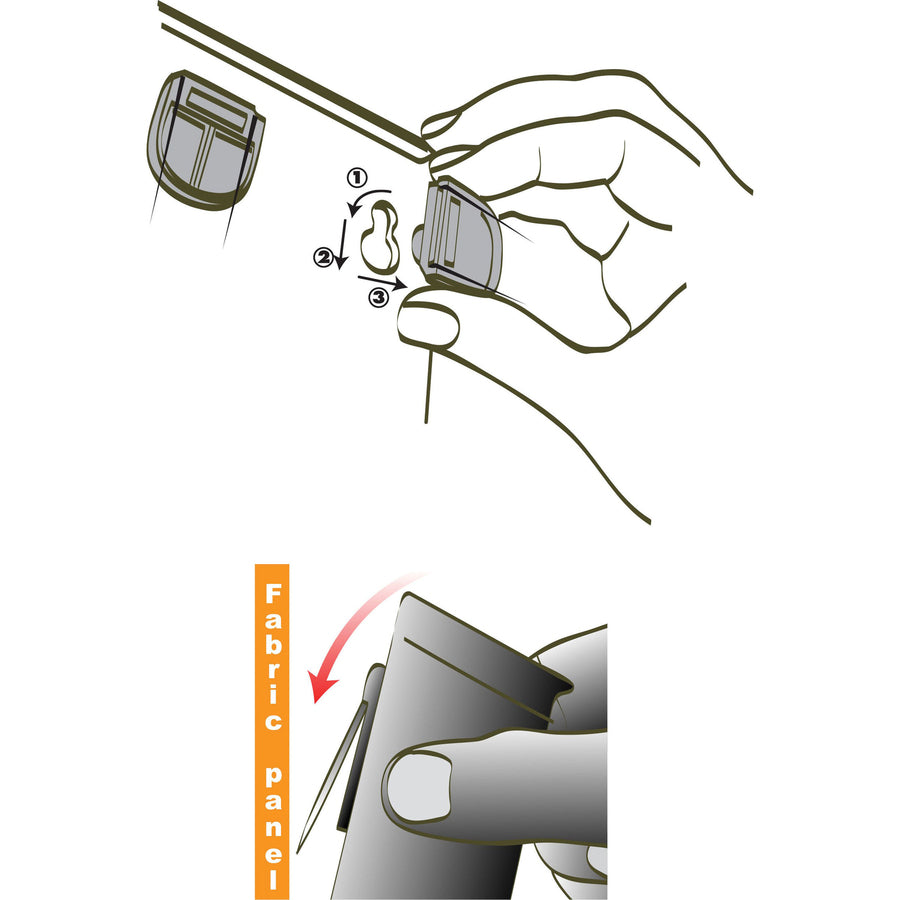 ①
②
③
Fabric panel