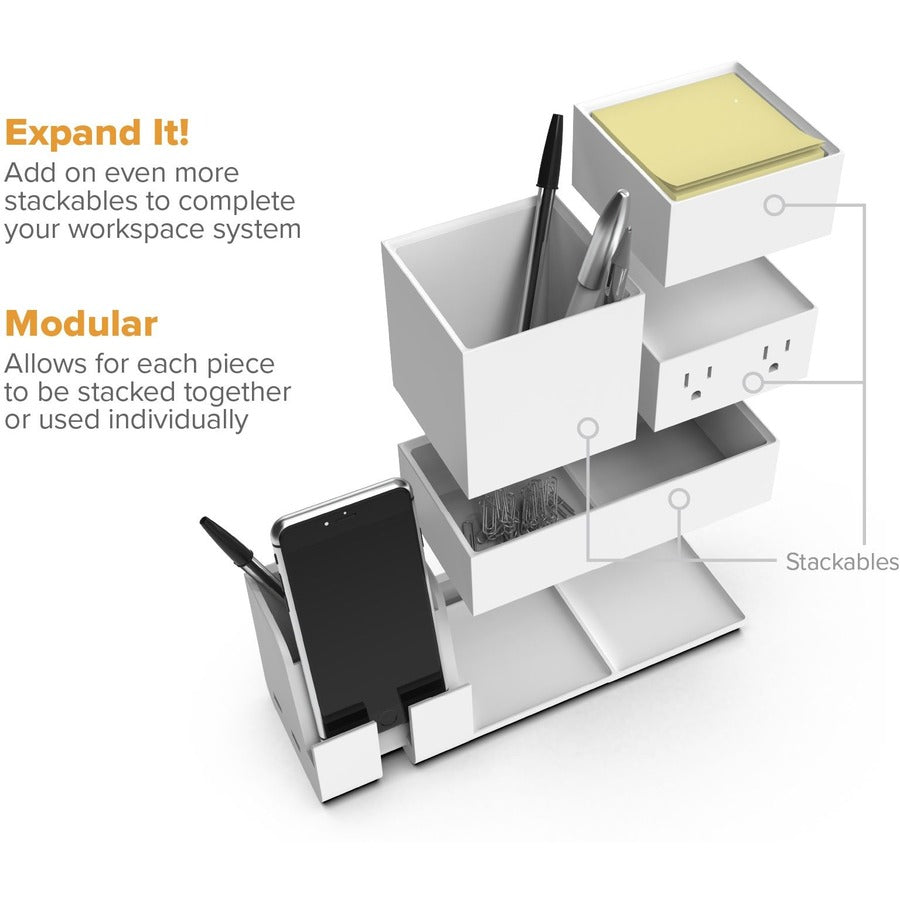 Expand It!
Add on even more stackables to complete your workspace system

Modular
Allows for each piece to be stacked together or used individually

Stackables