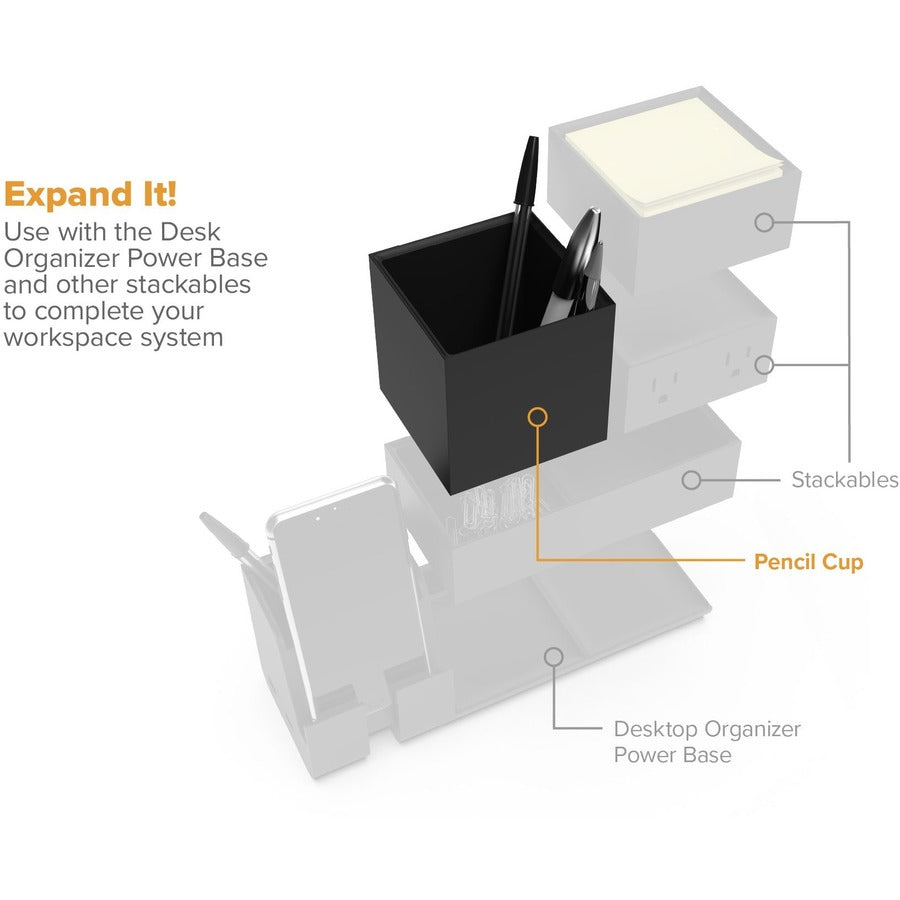 Expand It!
Use with the Desk Organizer Power Base and other stackables to complete your workspace system

Stackables

Pencil Cup

Desktop Organizer Power Base