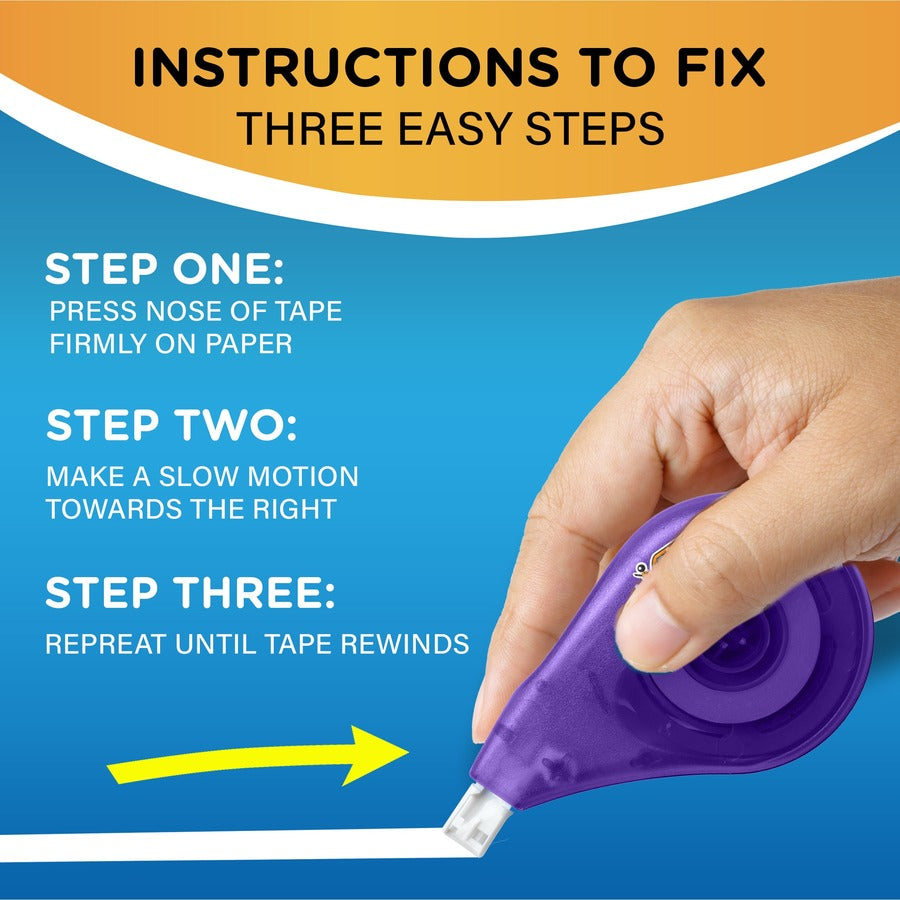 INSTRUCTIONS TO FIX
THREE EASY STEPS

STEP ONE:
PRESS NOSE OF TAPE FIRMLY ON PAPER

STEP TWO:
MAKE A SLOW MOTION TOWARDS THE RIGHT

STEP THREE:
REPREAT UNTIL TAPE REWINDS