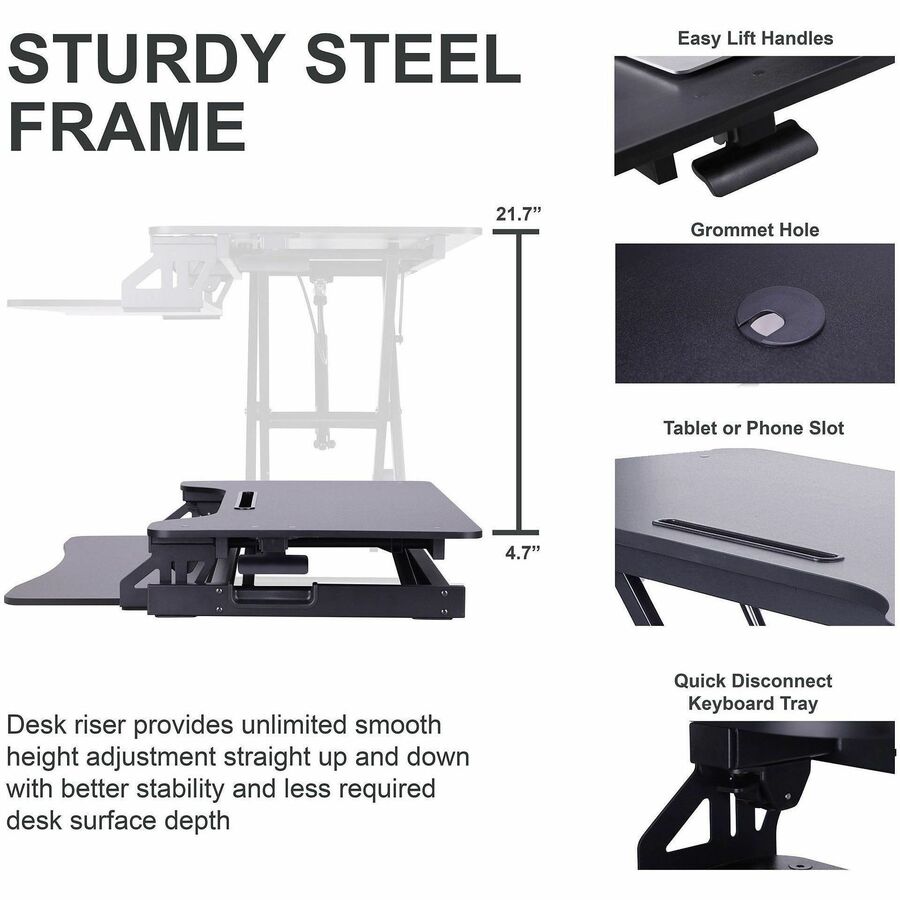 STURDY STEEL FRAME

21.7”

4.7”

Desk riser provides unlimited smooth height adjustment straight up and down with better stability and less required desk surface depth

Easy Lift Handles

Grommet Hole

Tablet or Phone Slot

Quick Disconnect Keyboard Tray